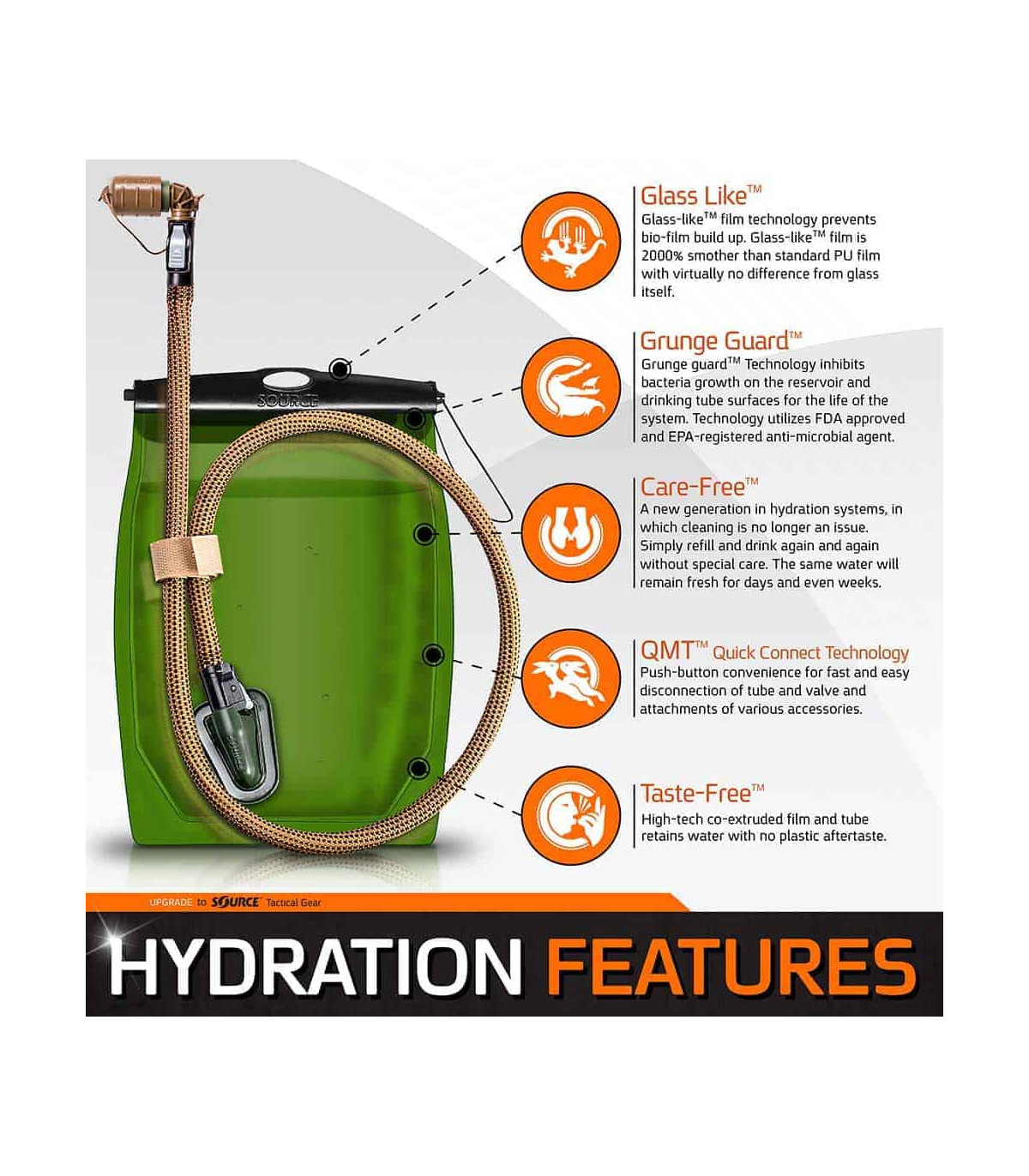 SOURCE

Glass Like™
Glass-like™ film technology prevents bio-film build up. Glass-like™ film is 2000% smother than standard PU film with virtually no difference from glass itself.

Grunge Guard™
Grunge guard™ Technology inhibits bacteria growth on the reservoir and drinking tube surfaces for the life of the system. Technology utilizes FDA approved and EPA-registered anti-microbial agent.

Care-Free™
A new generation in hydration systems, in which cleaning is no longer an issue. Simply refill and drink again and again without special care. The same water will remain fresh for days and even weeks.

QMT™ Quick Connect Technology
Push-button convenience for fast and easy disconnection of tube and valve and attachments of various accessories.

Taste-Free™
High-tech co-extruded film and tube retains water with no plastic aftertaste.

UPGRADE to SOURCE Tactical Gear

HYDRATION FEATURES