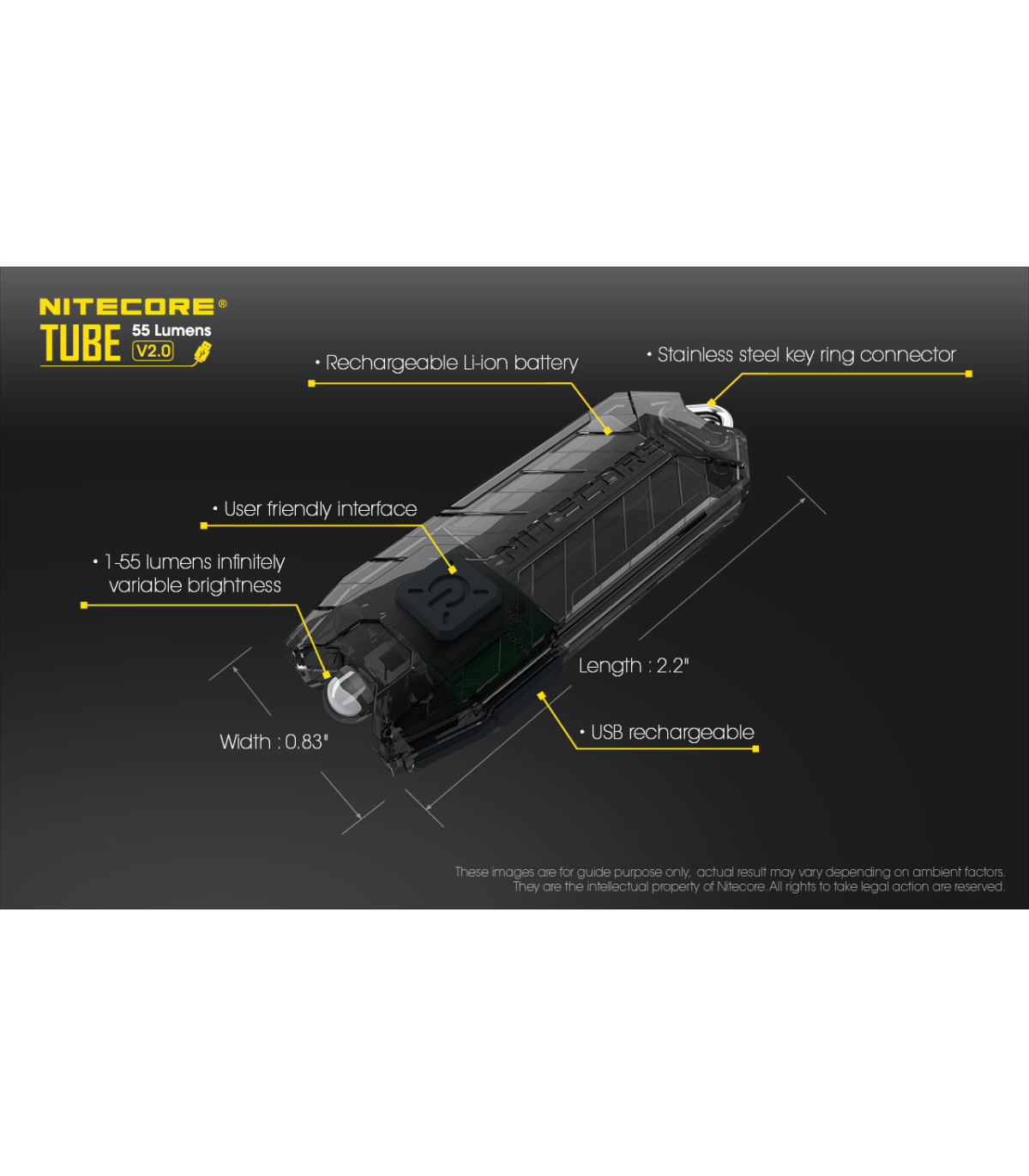 NITECORE®
TUBE 55 Lumens V2.0

• Rechargeable Li-ion battery

• Stainless steel key ring connector

• User friendly interface

• 1-55 lumens infinitely variable brightness

NITECORE

Length : 2.2"

Width : 0.83"

• USB rechargeable

These images are for guide purpose only, actual result may vary depending on ambient factors. They are the intellectual property of Nitecore. All rights to take legal action are reserved.