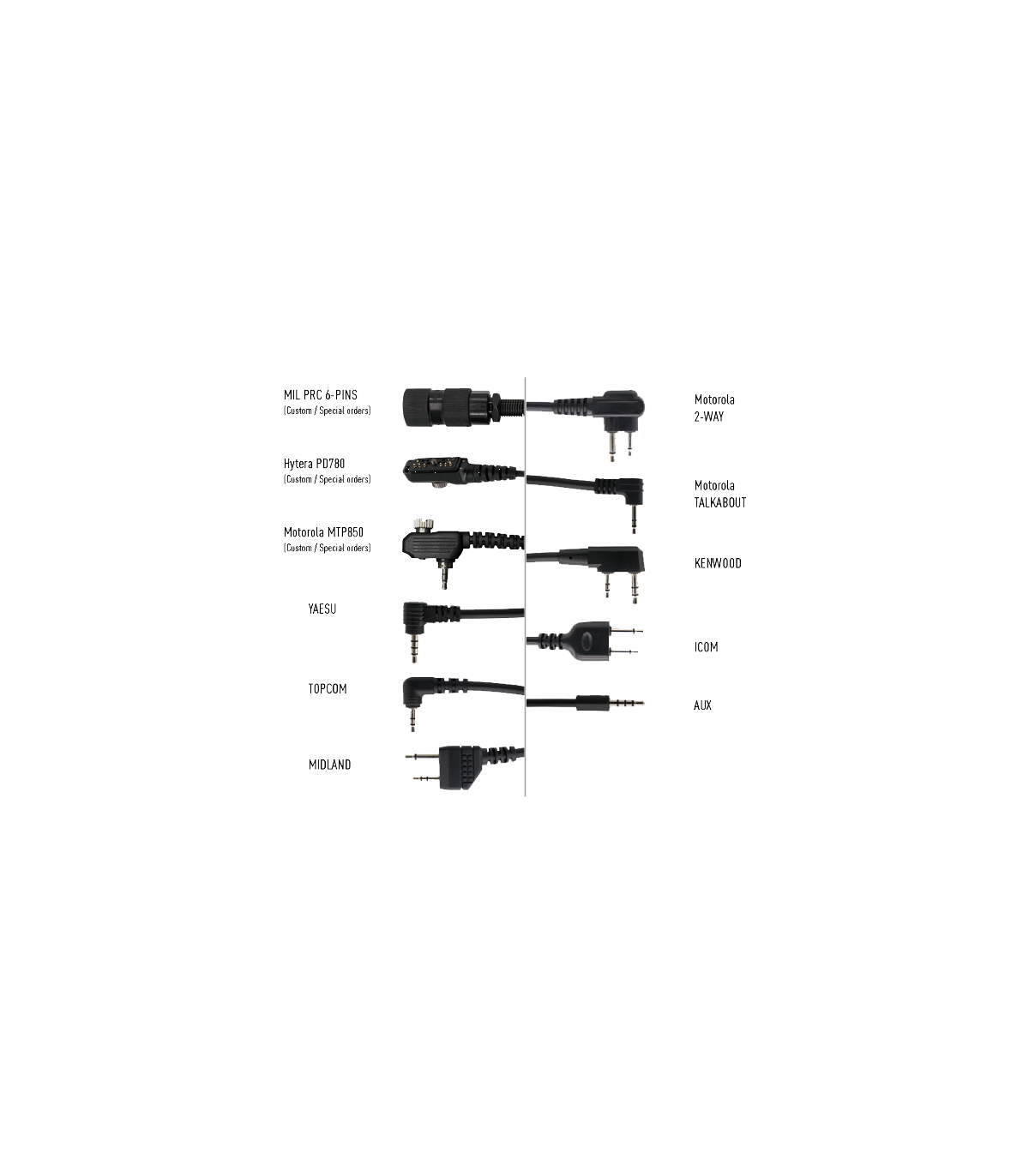 MIL PRC 6-PINS
(Custom / Special orders)

Hytera PD780
(Custom / Special orders)

Motorola MTP850
(Custom / Special orders)

YAESU

TOPCOM

MIDLAND

Motorola
2-WAY

Motorola
TALKABOUT

KENWOOD

ICOM

AUX