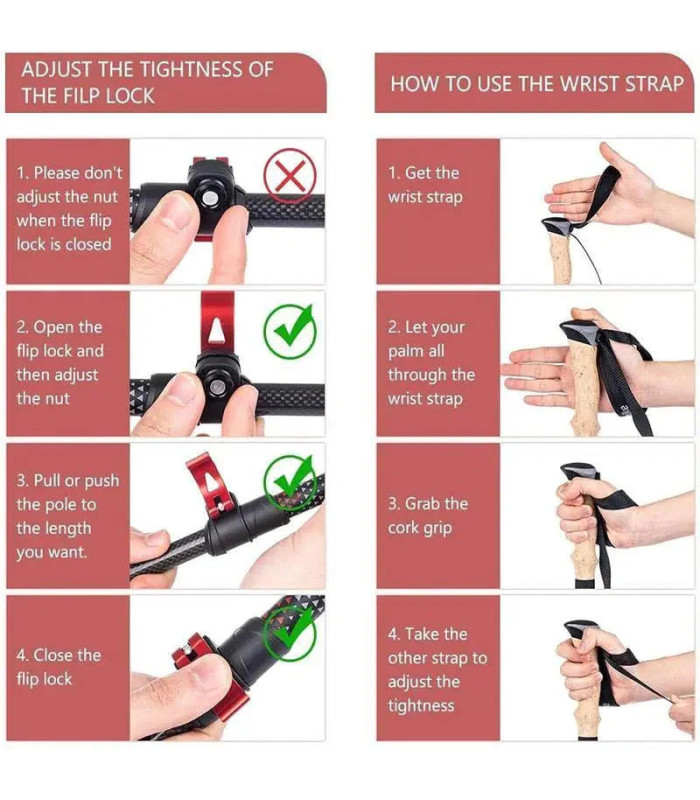 ADJUST THE TIGHTNESS OF THE FILP LOCK

1. Please don't adjust the nut when the flip lock is closed

2. Open the flip lock and then adjust the nut

3. Pull or push the pole to the length you want.

4. Close the flip lock

HOW TO USE THE WRIST STRAP

1. Get the wrist strap

2. Let your palm all through the wrist strap

3. Grab the cork grip

4. Take the other strap to adjust the tightness