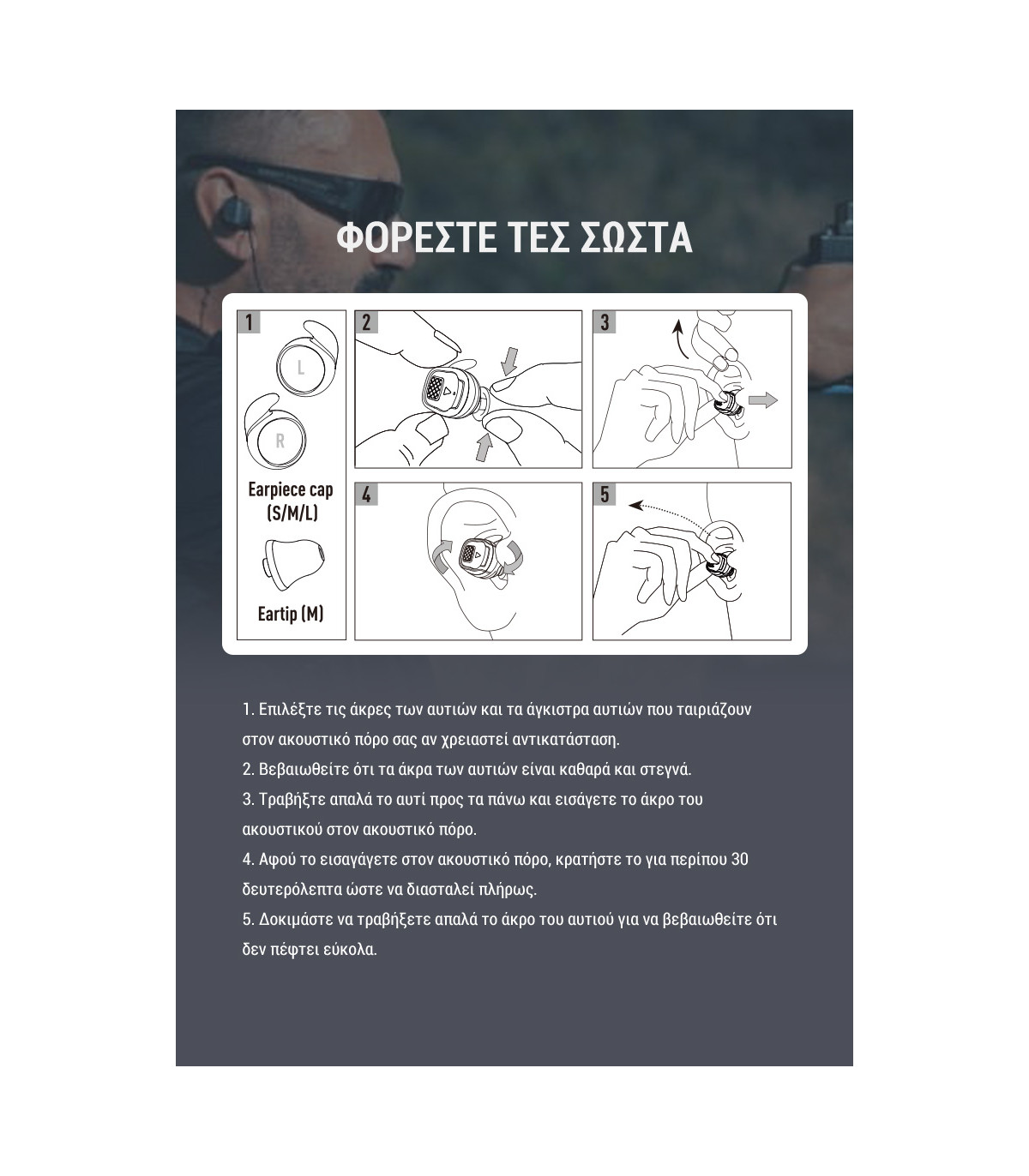 ΦΟΡΕΣΤΕ ΤΕΣ ΣΩΣΤΑ

1

L

R

Earpiece cap (S/M/L)

Eartip (M)

2

3

4

5

1. Επιλέξτε τις άκρες των αυτιών και τα άγκιστρα αυτιών που ταιριάζουν στον ακουστικό πόρο σας αν χρειαστεί αντικατάσταση.
2. Βεβαιωθείτε ότι τα άκρα των αυτιών είναι καθαρά και στεγνά.
3. Τραβήξτε απαλά το αυτί προς τα πάνω και εισάγετε το άκρο του ακουστικού στον ακουστικό πόρο.
4. Αφού το εισαγάγετε στον ακουστικό πόρο, κρατήστε το για περίπου 30 δευτερόλεπτα ώστε να διασταλεί πλήρως.
5. Δοκιμάστε να τραβήξετε απαλά το άκρο του αυτιού για να βεβαιωθείτε ότι δεν πέφτει εύκολα.