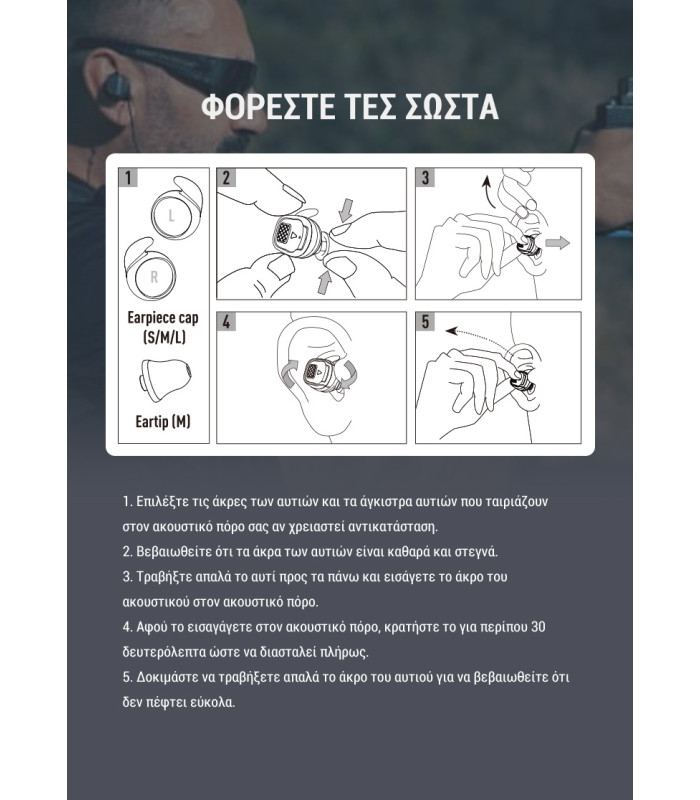 ΦΟΡΕΣΤΕ ΤΕΣ ΣΩΣΤΑ

1

L

R

Earpiece cap (S/M/L)

Eartip (M)

2

3

4

5

1. Επιλέξτε τις άκρες των αυτιών και τα άγκιστρα αυτιών που ταιριάζουν στον ακουστικό πόρο σας αν χρειαστεί αντικατάσταση.
2. Βεβαιωθείτε ότι τα άκρα των αυτιών είναι καθαρά και στεγνά.
3. Τραβήξτε απαλά το αυτί προς τα πάνω και εισάγετε το άκρο του ακουστικού στον ακουστικό πόρο.
4. Αφού το εισαγάγετε στον ακουστικό πόρο, κρατήστε το για περίπου 30 δευτερόλεπτα ώστε να διασταλεί πλήρως.
5. Δοκιμάστε να τραβήξετε απαλά το άκρο του αυτιού για να βεβαιωθείτε ότι δεν πέφτει εύκολα.