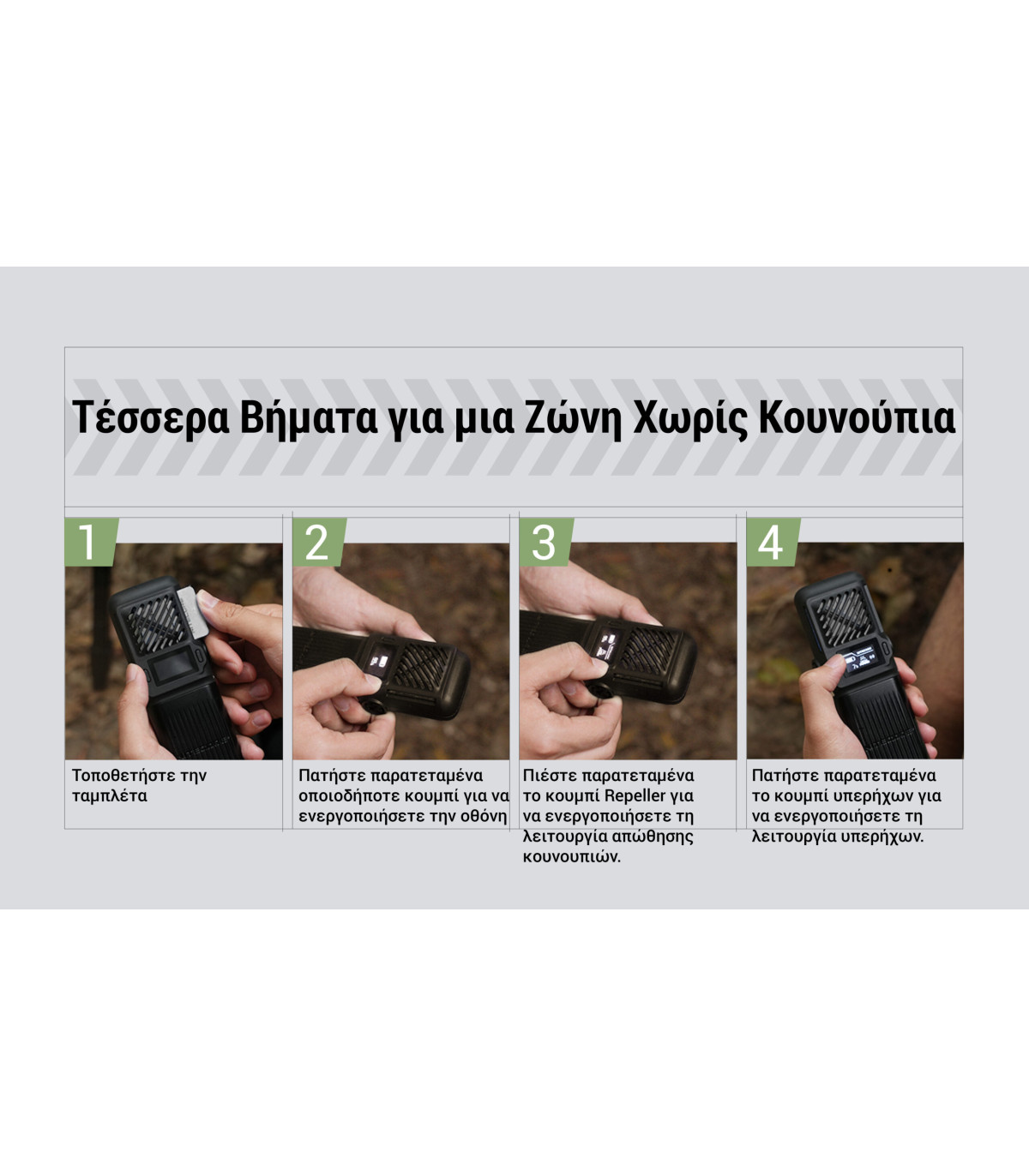 Τέσσερα Βήματα για μια Ζώνη Χωρίς Κουνούπια

1

Τοποθετήστε την ταμπλέτα

2

Πατήστε παρατεταμένα οποιοδήποτε κουμπί για να ενεργοποιήσετε την οθόνη

3

Πιέστε παρατεταμένα το κουμπί Repeller για να ενεργοποιήσετε τη λειτουργία απώθησης κουνουπιών.

4

Πατήστε παρατεταμένα το κουμπί υπερήχων για να ενεργοποιήσετε τη λειτουργία υπερήχων.